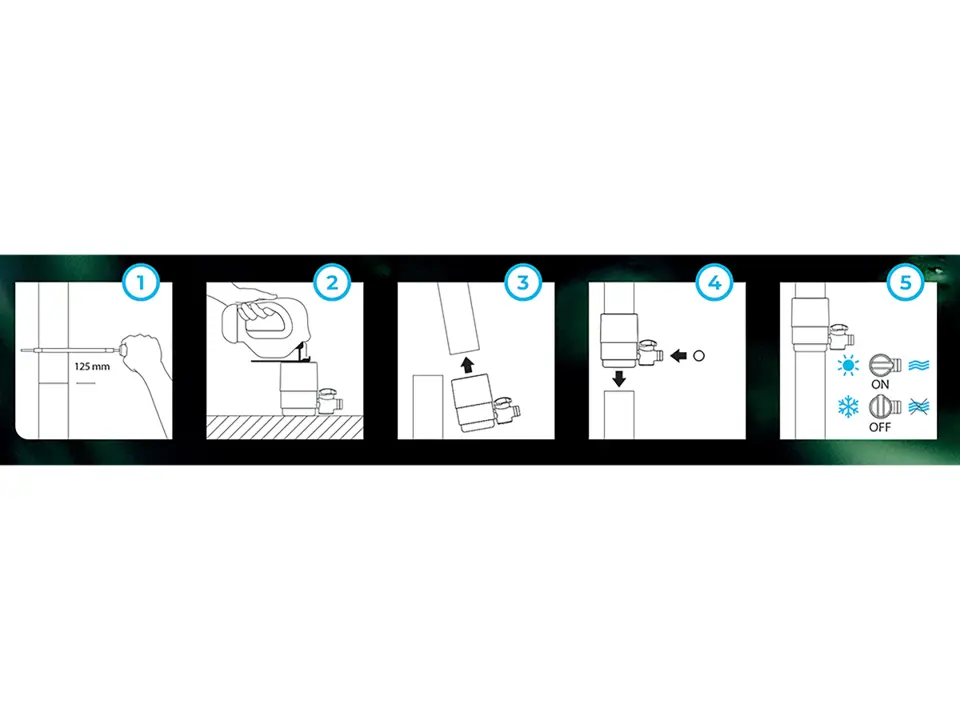 1

125 mm

2

3

4

5

ON

OFF