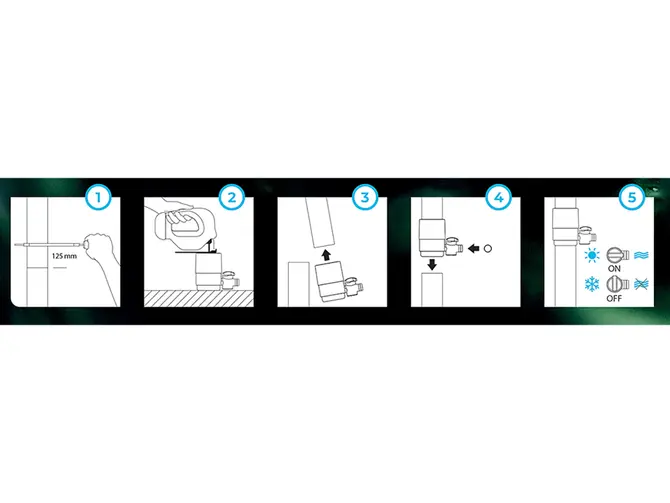 1

125 mm

2

3

4

5

ON

OFF